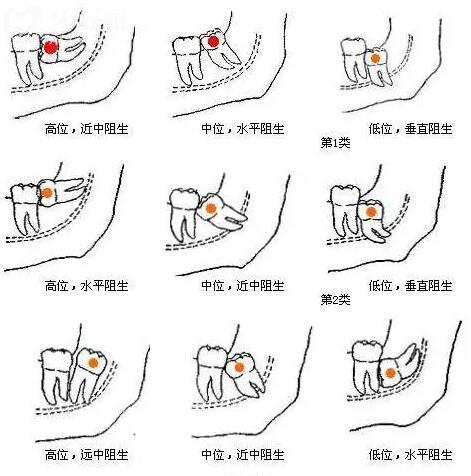 高位，近中阻生

中位，水平阻生

低位，垂直阻生

第1类

高位，水平阻生

中位，近中阻生

低位，垂直阻生

第2类

高位，远中阻生

中位，近中阻生

低位，水平阻生