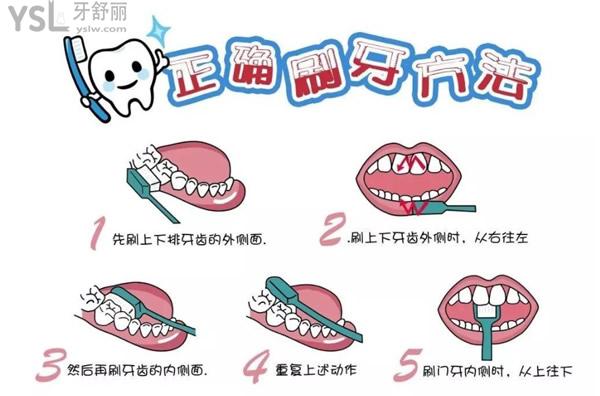 YSL 牙舒丽 yslw.com

正确刷牙方法

1 先刷上下排牙齿的外侧面.

2 .刷上下牙齿外侧时，从右往左

3 然后再刷牙齿的内侧面.

4 重复上述动作

5 刷门牙内侧时，从上往下